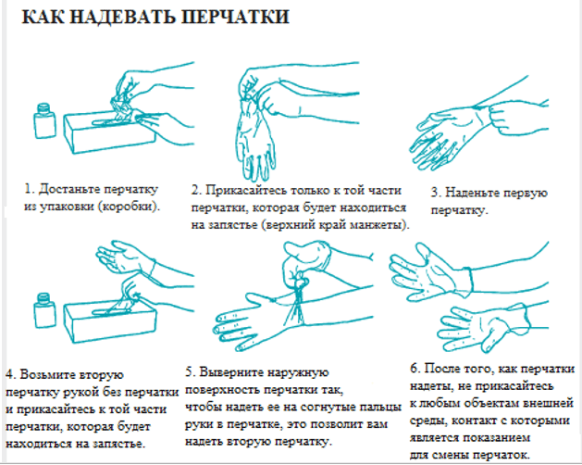 КАК НАДЕВАТЬ ПЕРЧАТКИ

1. Достаньте перчатку из упаковки (коробки).

2. Прикасайтесь только к той части перчатки, которая будет находиться на запястье (верхний край манжеты).

3. Наденьте первую перчатку.

4. Возьмите вторую перчатку рукой без перчатки и прикасайтесь к той части перчатки, которая будет находиться на запястье.

5. Выверните наружную поверхность перчатки так, чтобы надеть ее на согнутые пальцы руки в перчатке, это позволит вам надеть вторую перчатку.

6. После того, как перчатки надеты, не прикасайтесь к любым объектам внешней среды, контакт с которыми является показанием для смены перчаток.